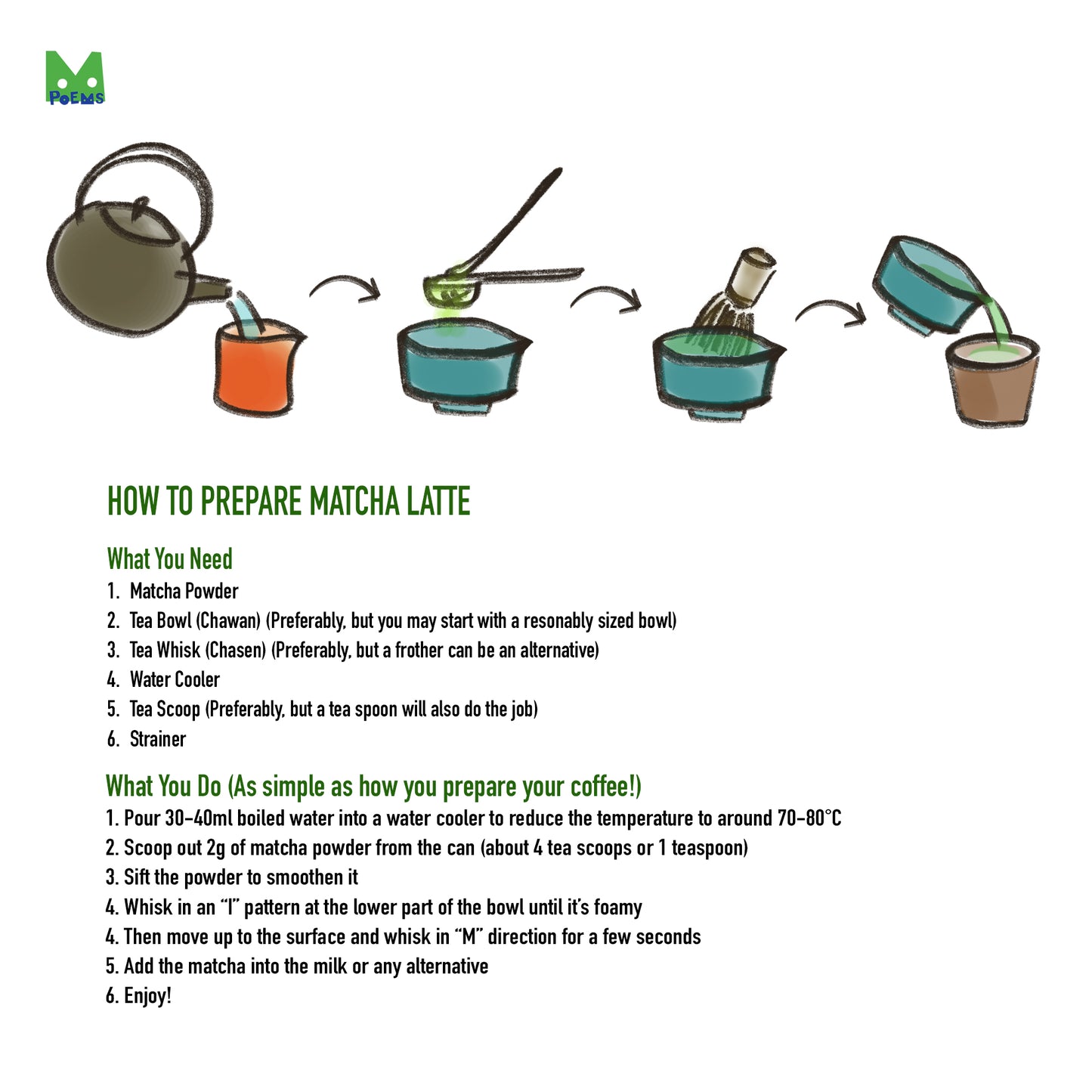 PoEMS

HOW TO PREPARE MATCHA LATTE

What You Need
1. Matcha Powder
2. Tea Bowl (Chawan) (Preferably, but you may start with a resonably sized bowl)
3. Tea Whisk (Chasen) (Preferably, but a frother can be an alternative)
4. Water Cooler
5. Tea Scoop (Preferably, but a tea spoon will also do the job)
6. Strainer

What You Do (As simple as how you prepare your coffee!)
1. Pour 30-40ml boiled water into a water cooler to reduce the temperature to around 70-80°C
2. Scoop out 2g of matcha powder from the can (about 4 tea scoops or 1 teaspoon)
3. Sift the powder to smoothen it
4. Whisk in an "I" pattern at the lower part of the bowl until it's foamy
4. Then move up to the surface and whisk in "M" direction for a few seconds
5. Add the matcha into the milk or any alternative
6. Enjoy!