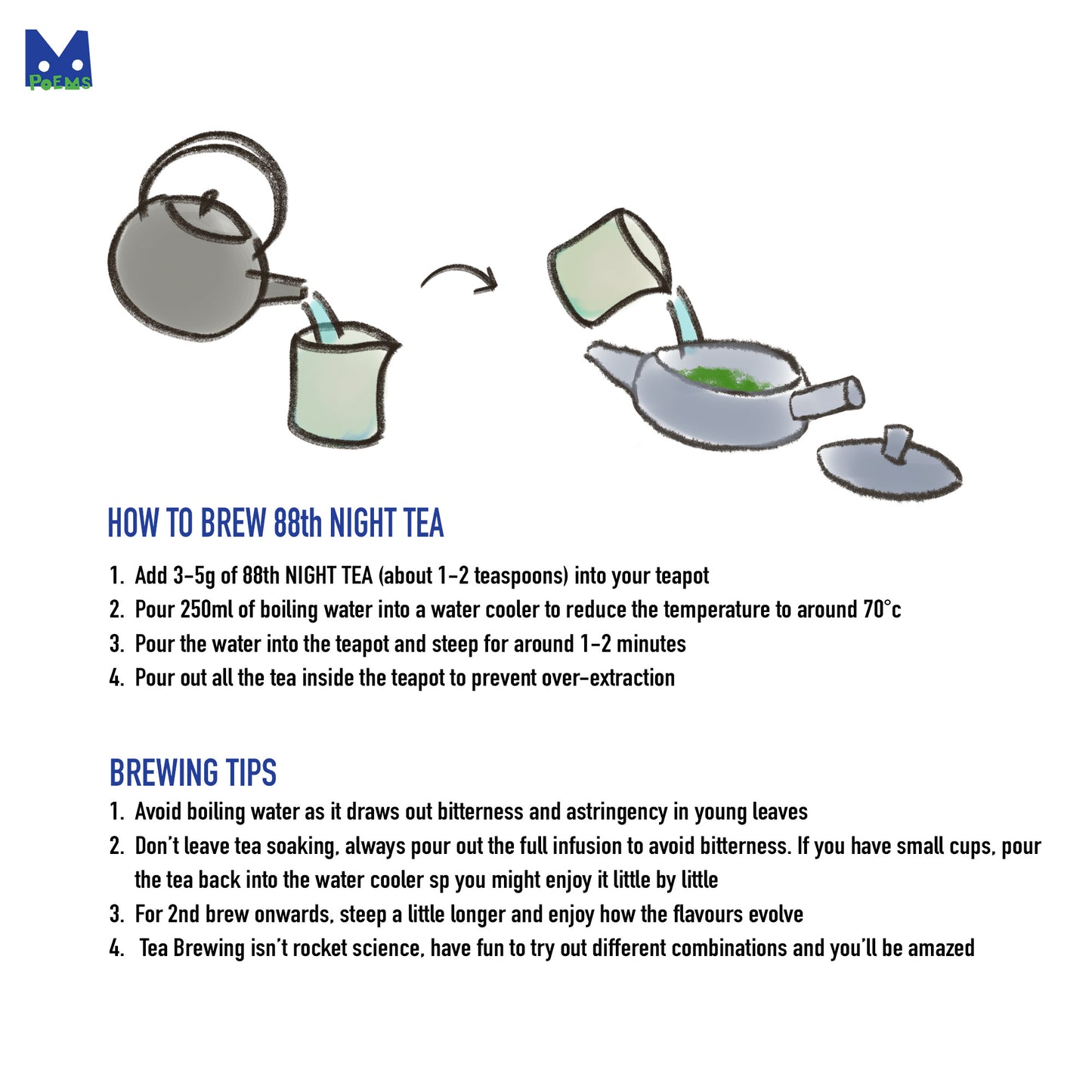 PoEMS

HOW TO BREW 88th NIGHT TEA

1. Add 3-5g of 88th NIGHT TEA (about 1-2 teaspoons) into your teapot
2. Pour 250ml of boiling water into a water cooler to reduce the temperature to around 70°c
3. Pour the water into the teapot and steep for around 1-2 minutes
4. Pour out all the tea inside the teapot to prevent over-extraction

BREWING TIPS

1. Avoid boiling water as it draws out bitterness and astringency in young leaves
2. Don't leave tea soaking, always pour out the full infusion to avoid bitterness. If you have small cups, pour the tea back into the water cooler sp you might enjoy it little by little
3. For 2nd brew onwards, steep a little longer and enjoy how the flavours evolve
4. Tea Brewing isn't rocket science, have fun to try out different combinations and you'll be amazed